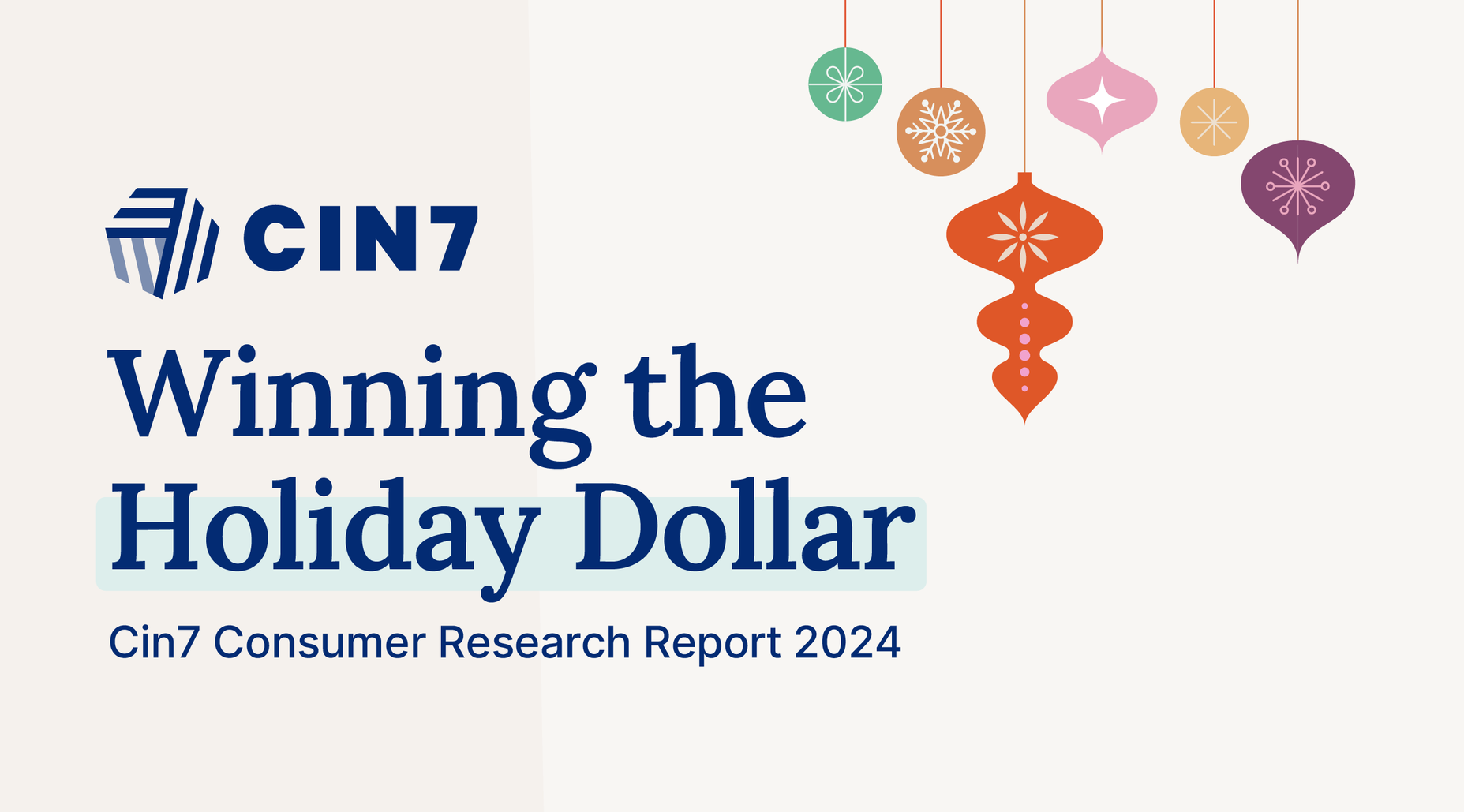 CIN7

Winning the Holiday Dollar

Cin7 Consumer Research Report 2024